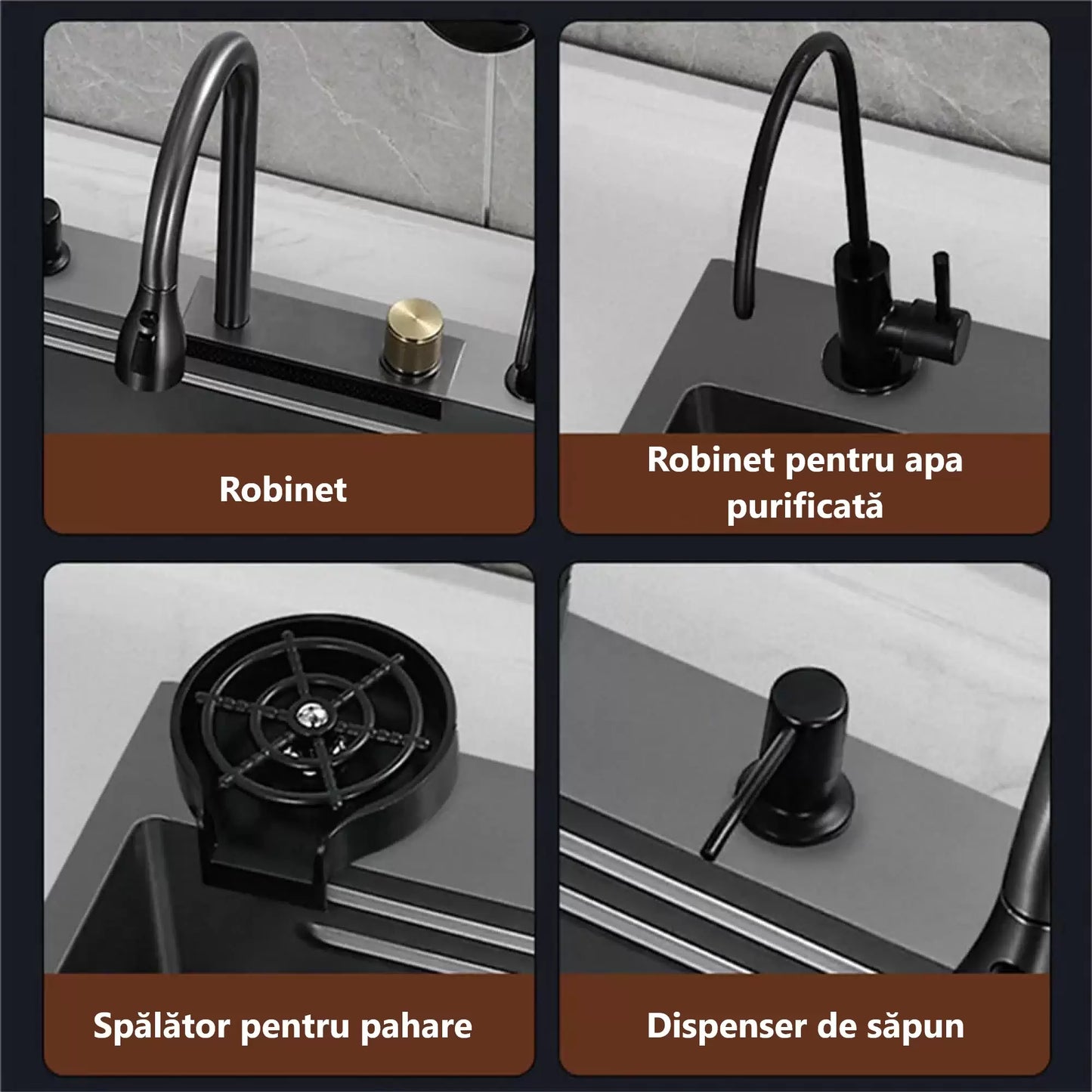 Robinet

Robinet pentru apa purificată

Spălător pentru pahare

Dispenser de săpun